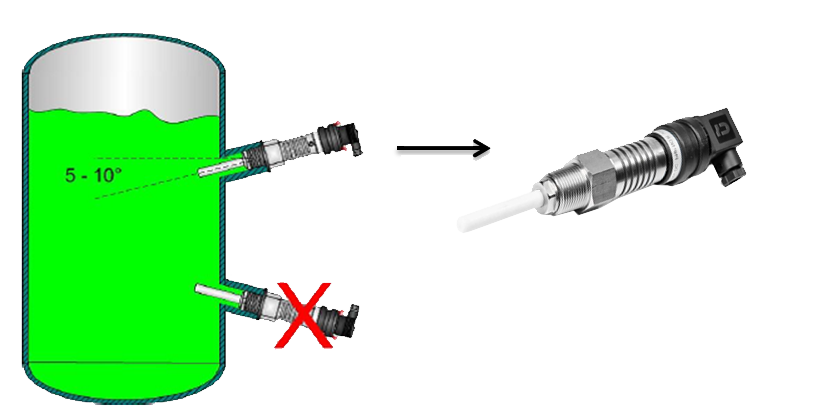 5 - 10°